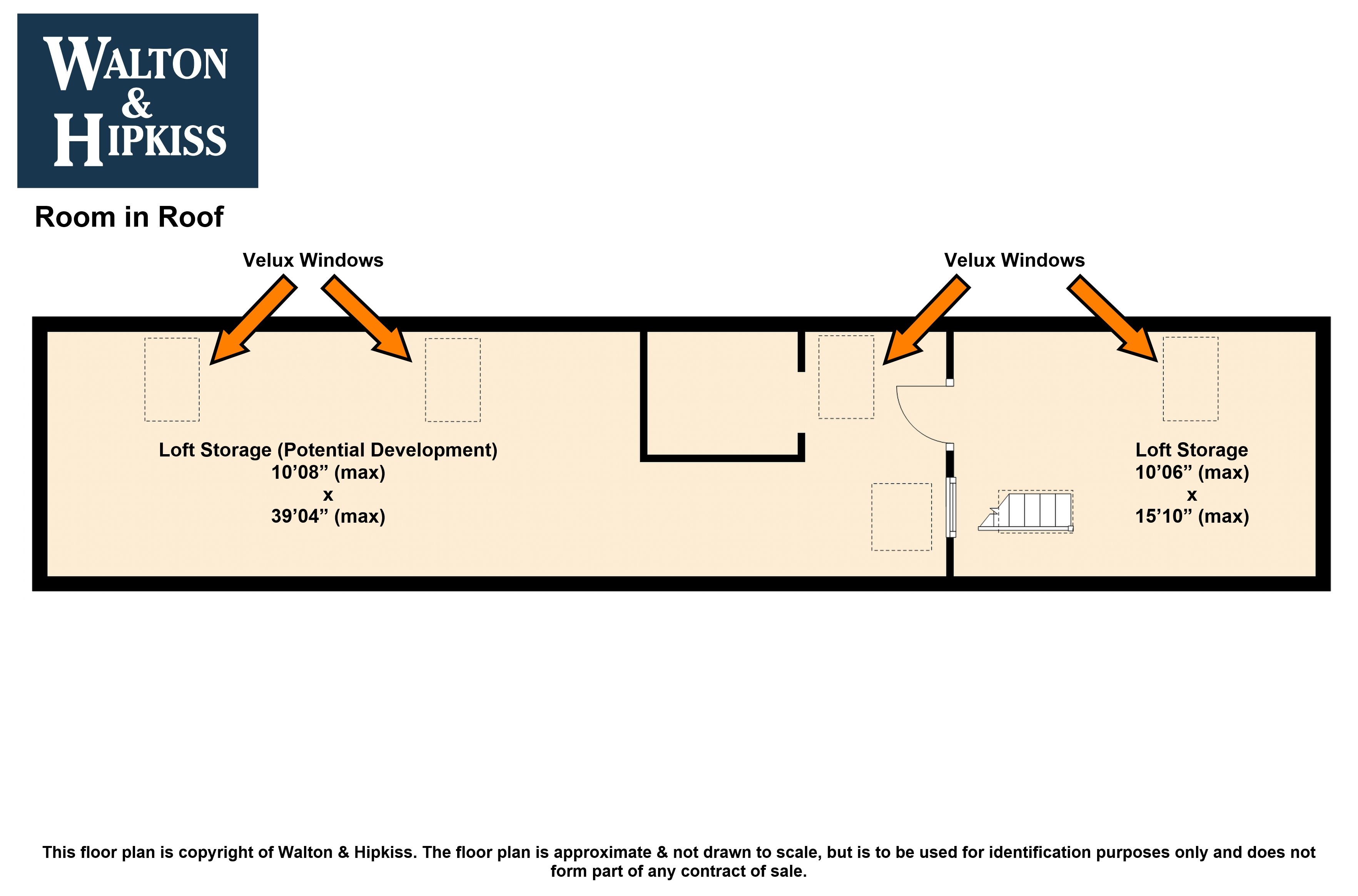 WALTON & HIPKISS

Room in Roof

Velux Windows

Velux Windows

Loft Storage (Potential Development)
10’08” (max)
x
39’04” (max)

Loft Storage
10’06” (max)
x
15’10” (max)

This floor plan is copyright of Walton & Hipkiss. The floor plan is approximate & not drawn to scale, but is to be used for identification purposes only and does not form part of any contract of sale.